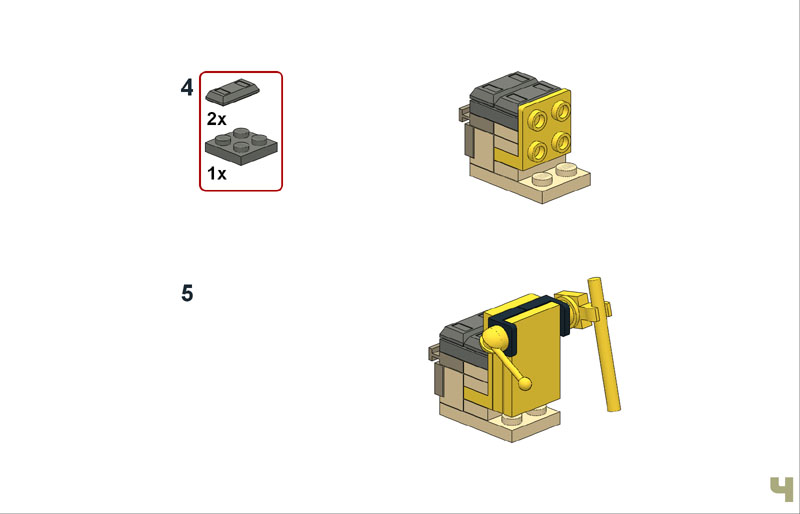 4

2x

1x

5

4